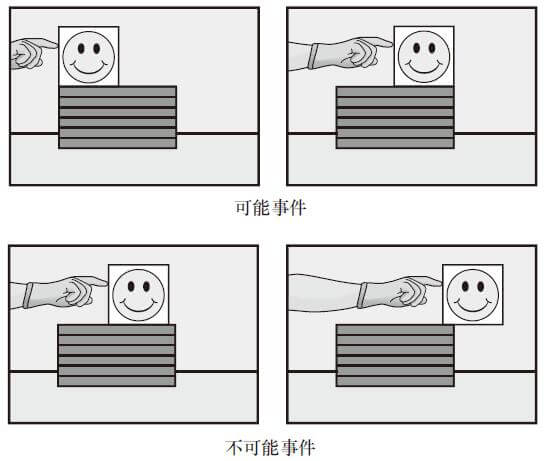 可能事件

不可能事件