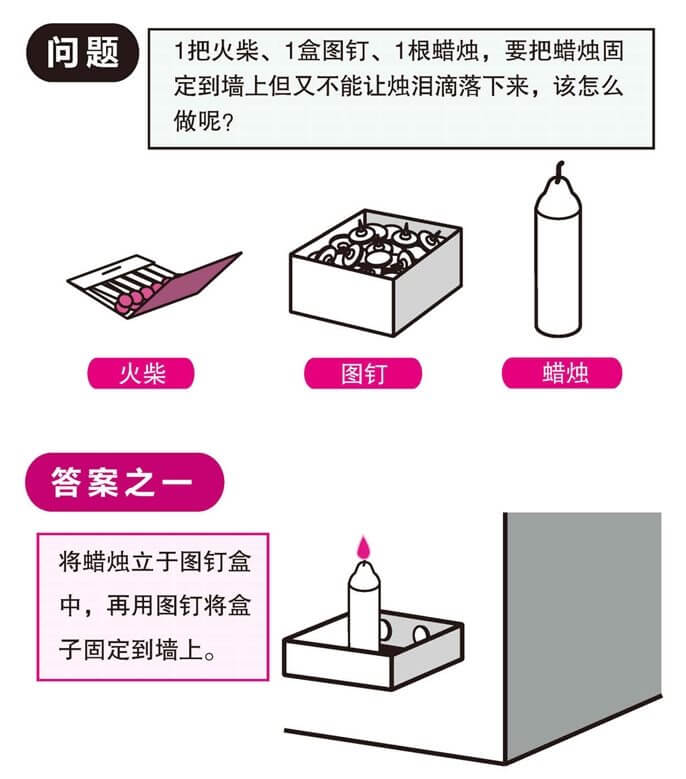 问题

1把火柴、1盒图钉、1根蜡烛，要把蜡烛固定到墙上但又不能让烛泪滴落下来，该怎么做呢？

火柴

图钉

蜡烛

答案之一

将蜡烛立于图钉盒中，再用图钉将盒子固定到墙上。