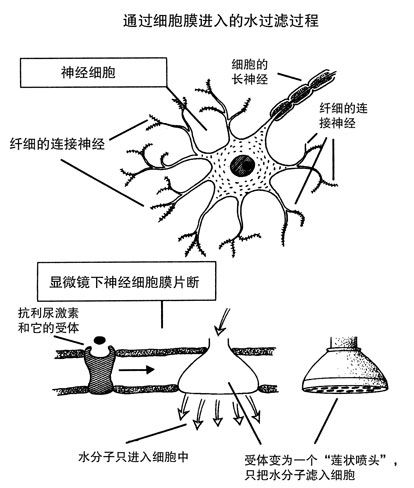 通过细胞膜进入的水过滤过程

神经细胞

细胞的长神经

纤细的连接神经

纤细的连接神经

显微镜下神经细胞膜片断

抗利尿激素和它的受体

水分子只进入细胞中

受体变为一个“莲状喷头”，只把水分子滤入细胞