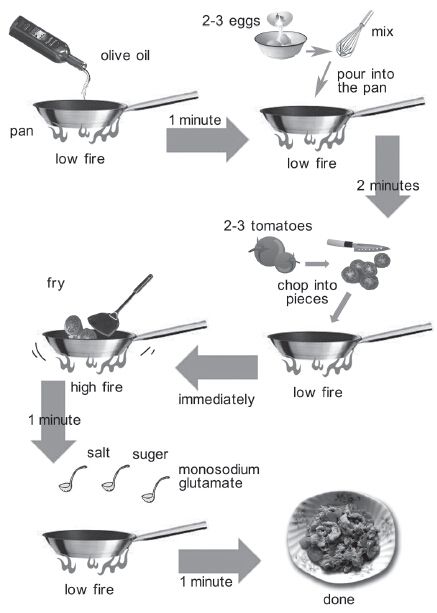 olive oil

pan

low fire

1 minute

2-3 eggs

mix

pour into the pan

low fire

2 minutes

2-3 tomatoes

chop into pieces

low fire

immediately

fry

high fire

1 minute

salt

suger

monosodium glutamate

low fire

1 minute

done