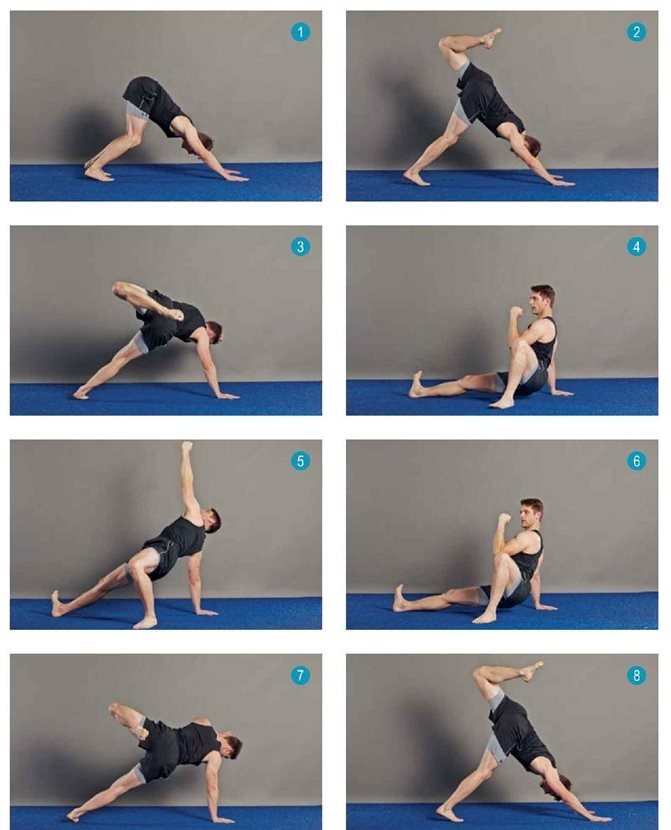 1
2
3
4
5
6
7
8