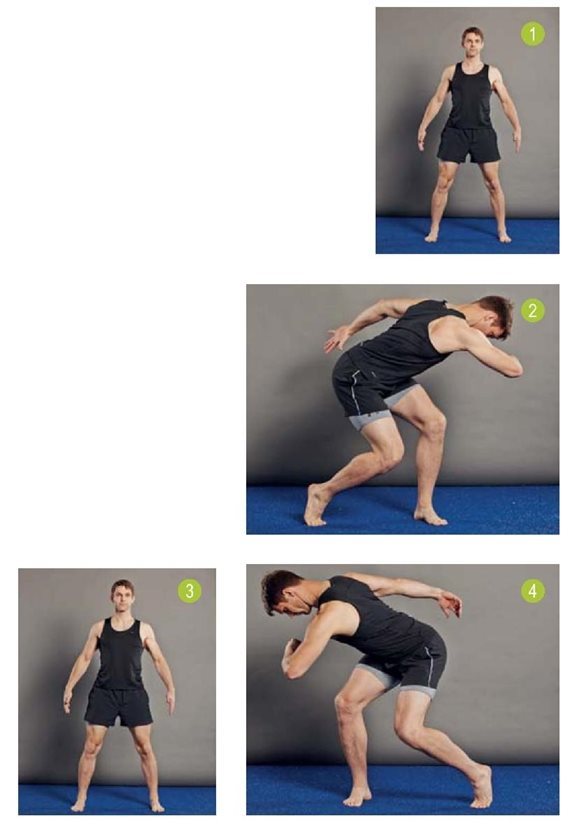 1

2

3

4