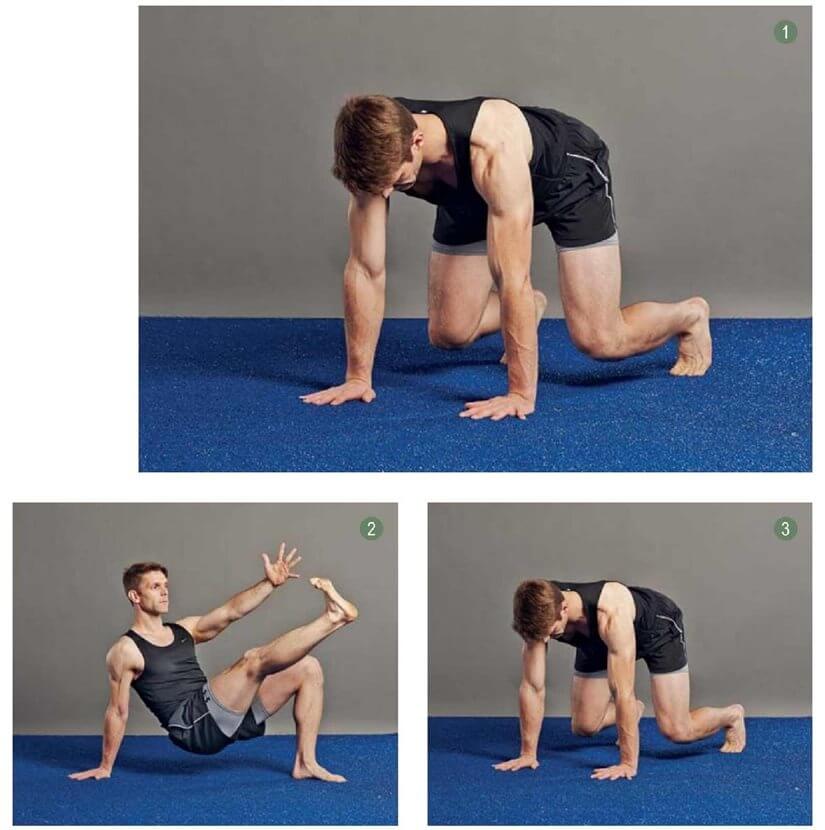 1

2

3