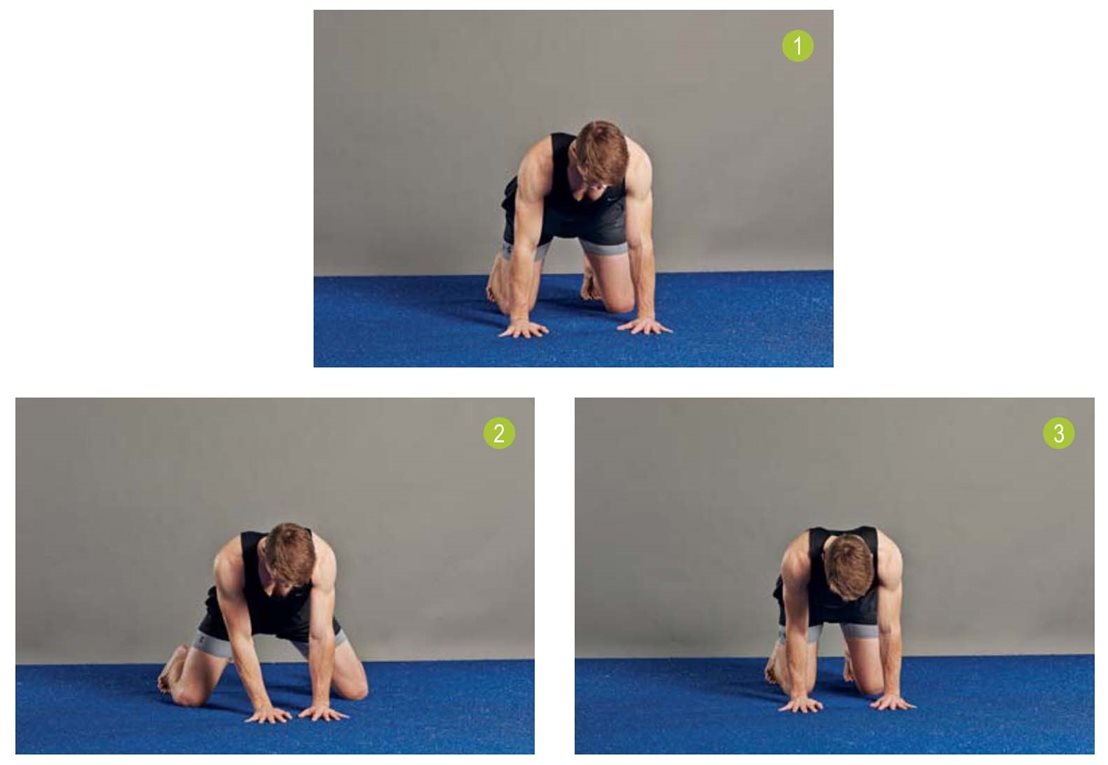 1

2

3