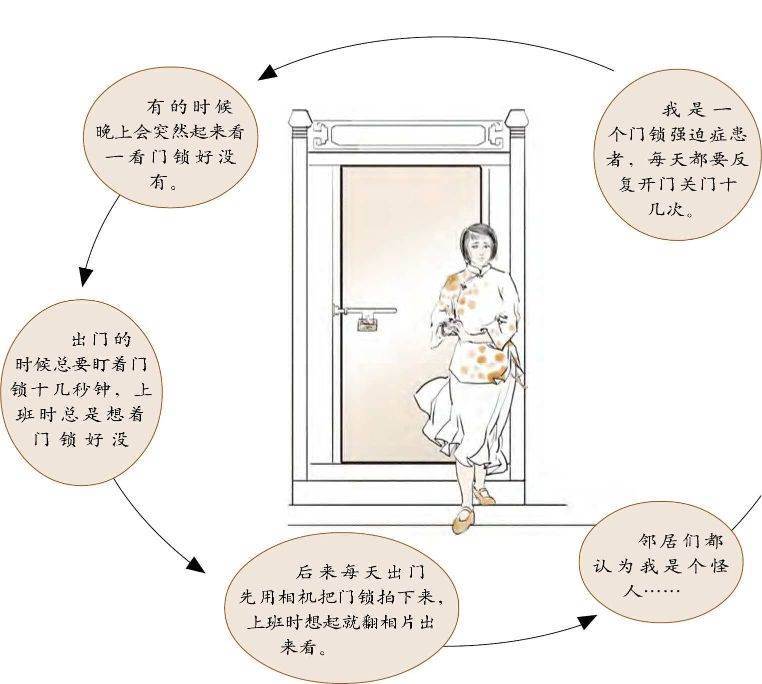 我是一个门锁强迫症患者，每天都要反复开门关门十几次。

有的时候晚上会突然起来看一看门锁好没有。

出门的时候总要盯着门锁十几秒钟，上班时总是想着门锁好没

后来每天出门先用相机把门锁拍下来，上班时想起就翻相片出来看。

邻居们都认为我是个怪人……