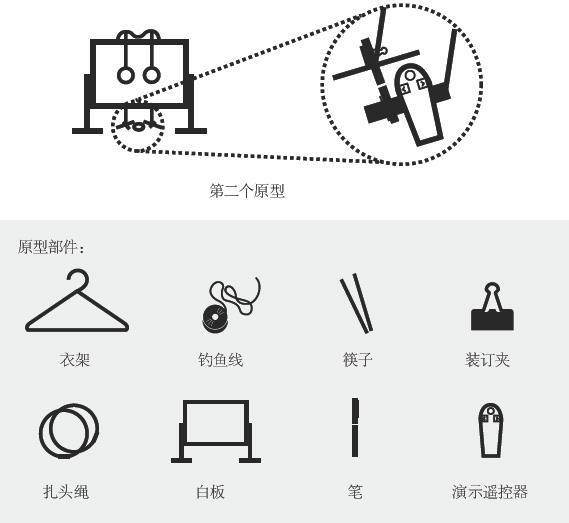 第二个原型

原型部件：

衣架

钓鱼线

筷子

装订夹

扎头绳

白板

笔

演示遥控器