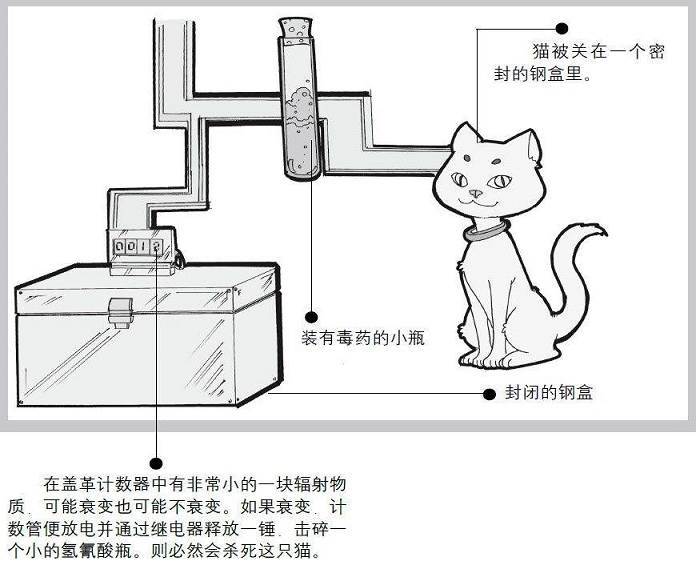 猫被关在一个密封的钢盒里。

0012

装有毒药的小瓶

封闭的钢盒

在盖革计数器中有非常小的一块辐射物质，可能衰变也可能不衰变。如果衰变，计数管便放电并通过继电器释放一锤，击碎一个小的氢氰酸瓶。则必然会杀死这只猫。